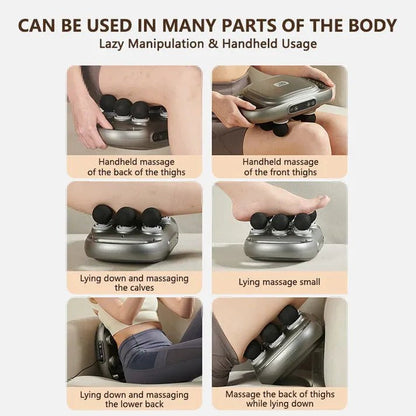 CAN BE USED IN MANY PARTS OF THE BODY
Lazy Manipulation & Handheld Usage

Handheld massage of the back of the thighs

Handheld massage of the front thighs

Lying down and massaging the calves

Lying massage small

Lying down and massaging the lower back

Massage the back of thighs while lying down